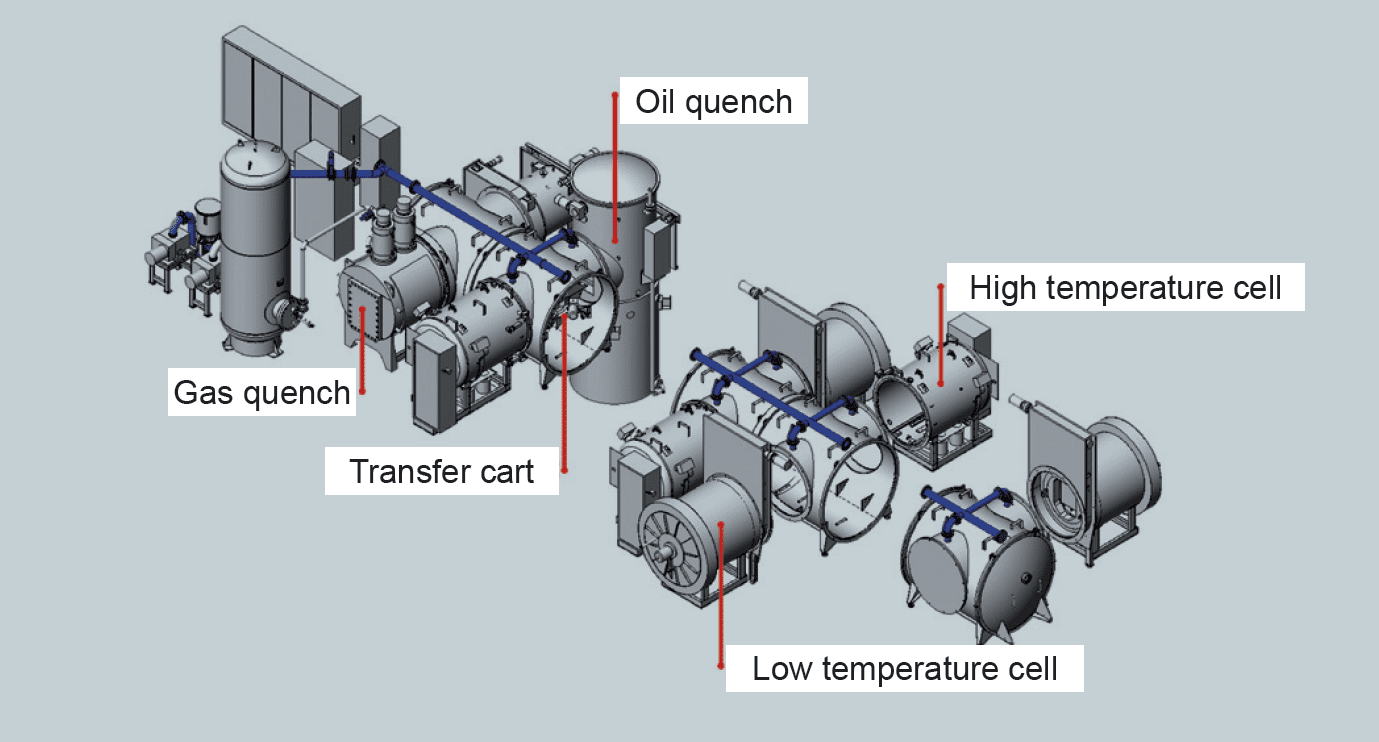 Oil quench

High temperature cell

Gas quench

Transfer cart

Low temperature cell