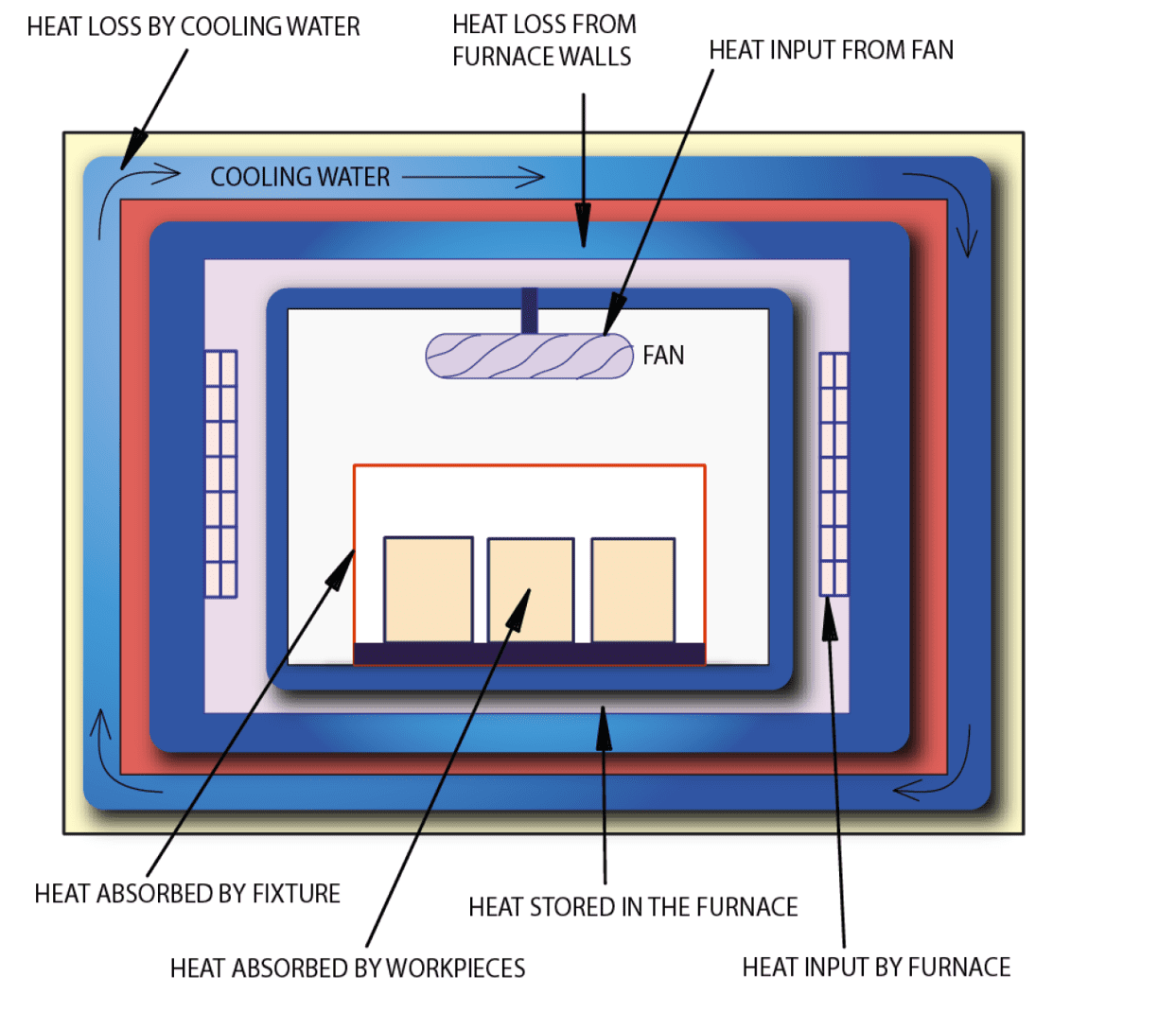 HEAT LOSS BY COOLING WATER

HEAT LOSS FROM FURNACE WALLS

HEAT INPUT FROM FAN

COOLING WATER

FAN

HEAT ABSORBED BY FIXTURE

HEAT STORED IN THE FURNACE

HEAT ABSORBED BY WORKPIECES

HEAT INPUT BY FURNACE