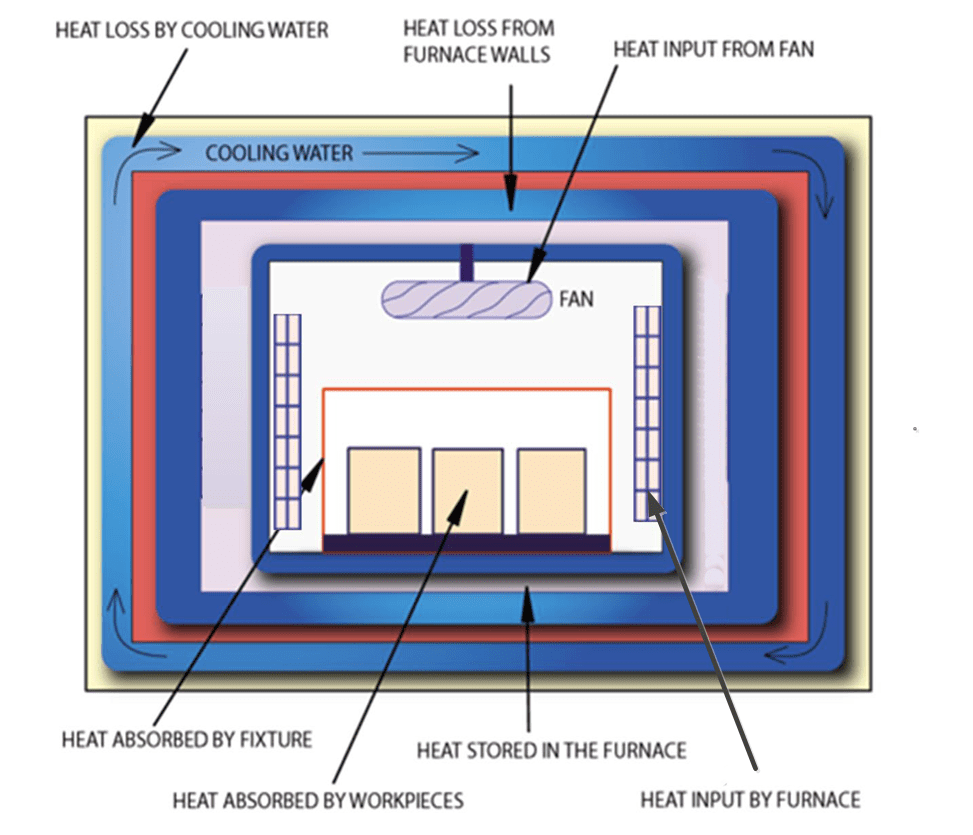 HEAT LOSS BY COOLING WATER

HEAT LOSS FROM FURNACE WALLS

HEAT INPUT FROM FAN

COOLING WATER

FAN

HEAT ABSORBED BY FIXTURE

HEAT STORED IN THE FURNACE

HEAT ABSORBED BY WORKPIECES

HEAT INPUT BY FURNACE