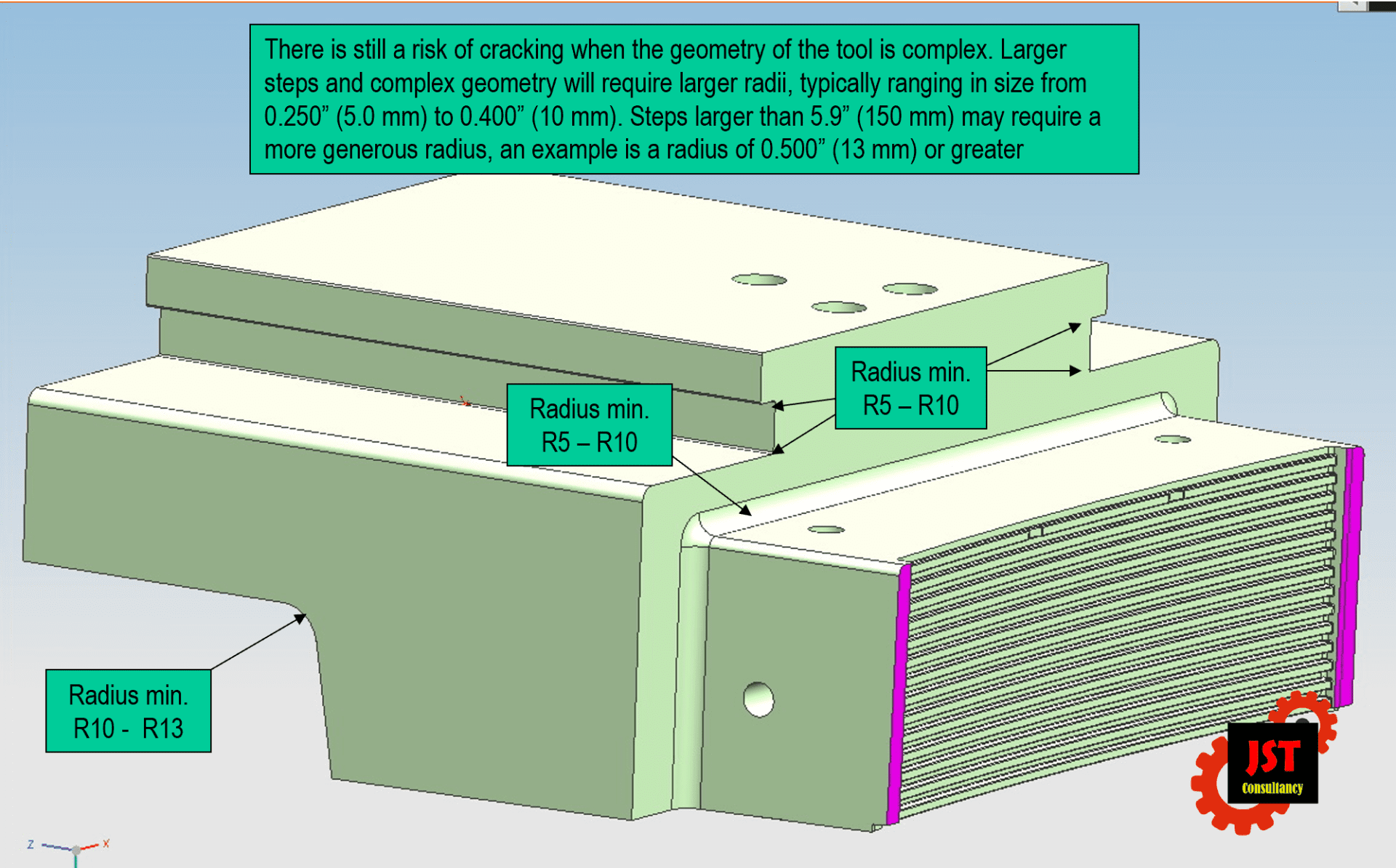 There is still a risk of cracking when the geometry of the tool is complex. Larger steps and complex geometry will require larger radii, typically ranging in size from 0.250” (5.0 mm) to 0.400” (10 mm). Steps larger than 5.9” (150 mm) may require a more generous radius, an example is a radius of 0.500” (13 mm) or greater

Radius min. R5 – R10

Radius min. R5 – R10

Radius min. R10 - R13

JST Consultancy

Z

X